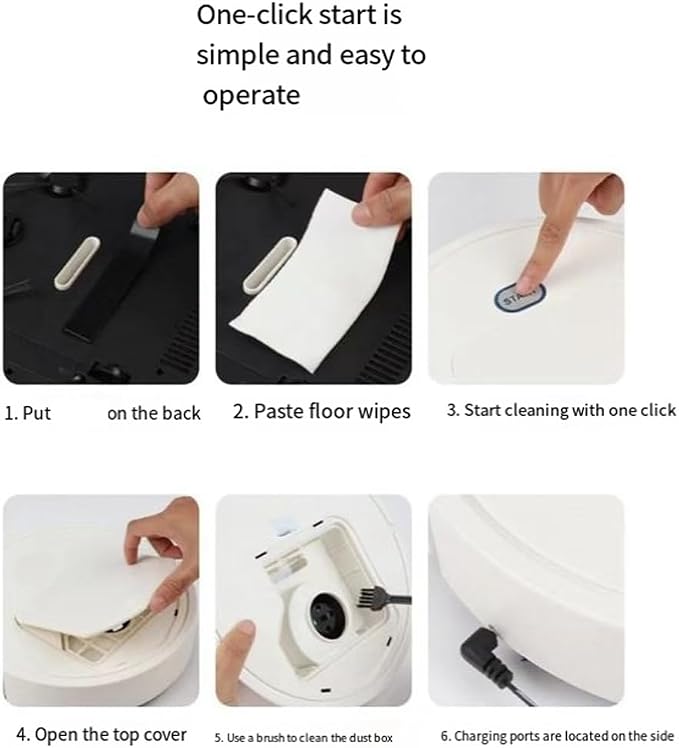 One-click start is simple and easy to operate

1. Put on the back

2. Paste floor wipes

START

3. Start cleaning with one click

4. Open the top cover

5. Use a brush to clean the dust box

6. Charging ports are located on the side