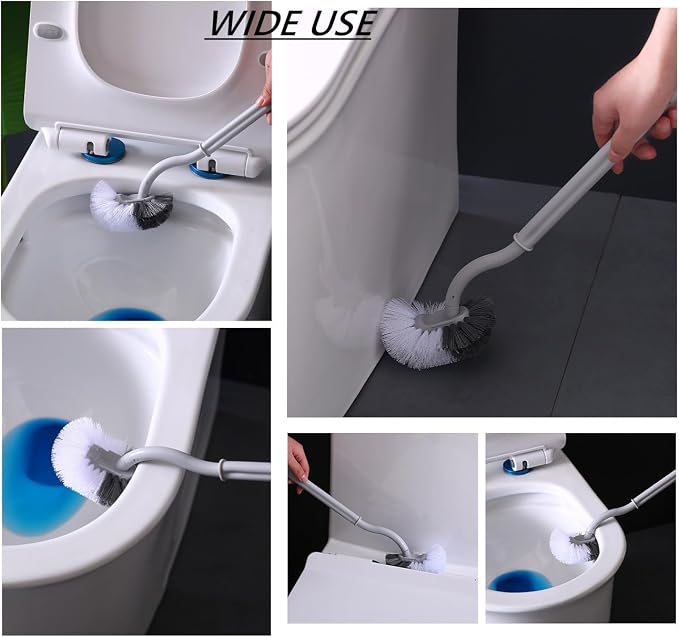 WIDE USE