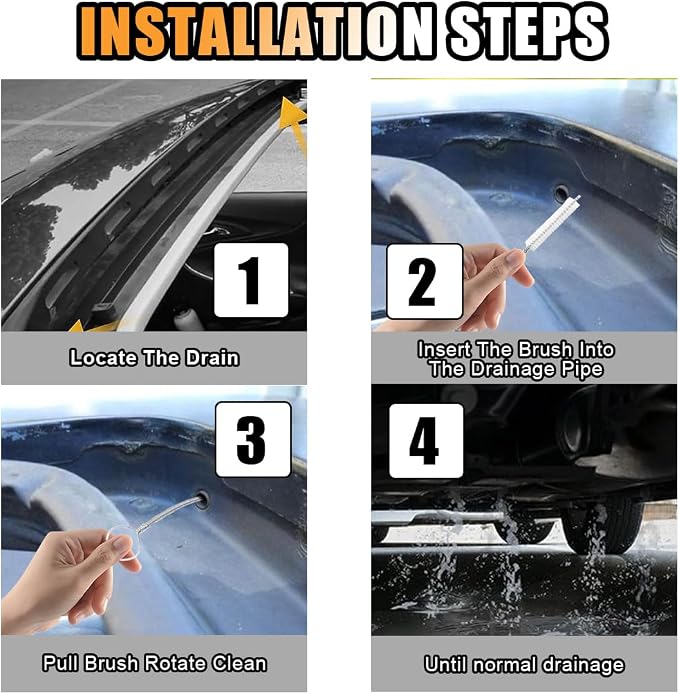 INSTALLATION STEPS

1

Locate The Drain

2

Insert The Brush Into The Drainage Pipe

3

Pull Brush Rotate Clean

4

Until normal drainage