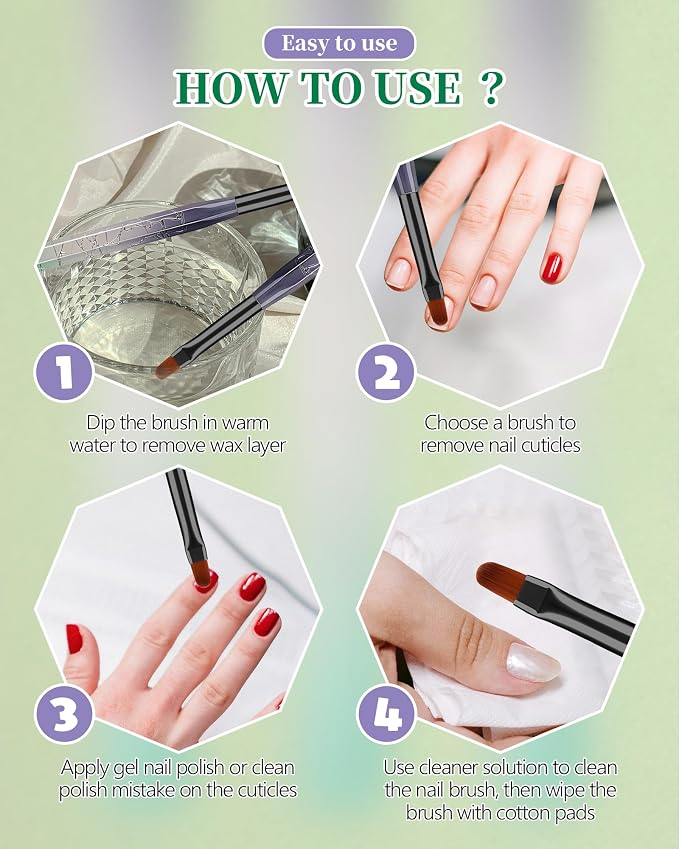 Easy to use

HOW TO USE ?

1

Dip the brush in warm water to remove wax layer

2

Choose a brush to remove nail cuticles

3

Apply gel nail polish or clean polish mistake on the cuticles

4

Use cleaner solution to clean the nail brush, then wipe the brush with cotton pads