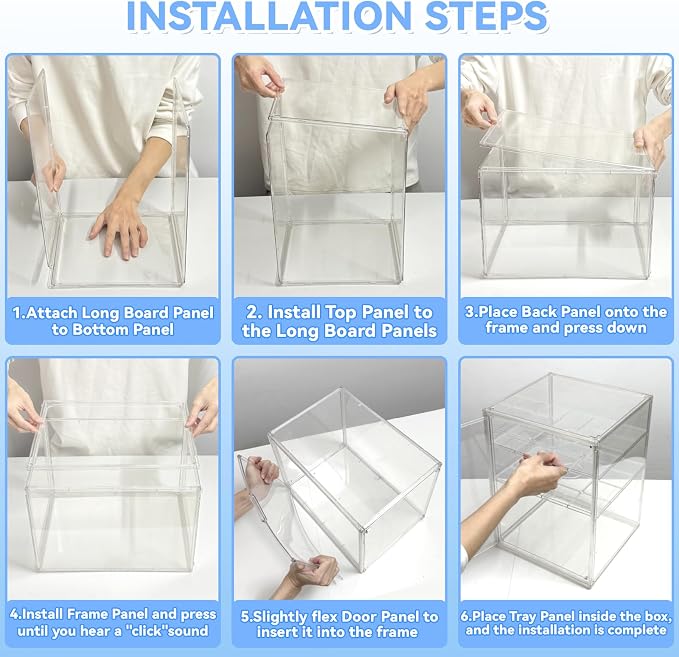 INSTALLATION STEPS

1.Attach Long Board Panel to Bottom Panel

2. Install Top Panel to the Long Board Panels

3.Place Back Panel onto the frame and press down

4.Install Frame Panel and press until you hear a "click"sound

5.Slightly flex Door Panel to insert it into the frame

6.Place Tray Panel inside the box, and the installation is complete