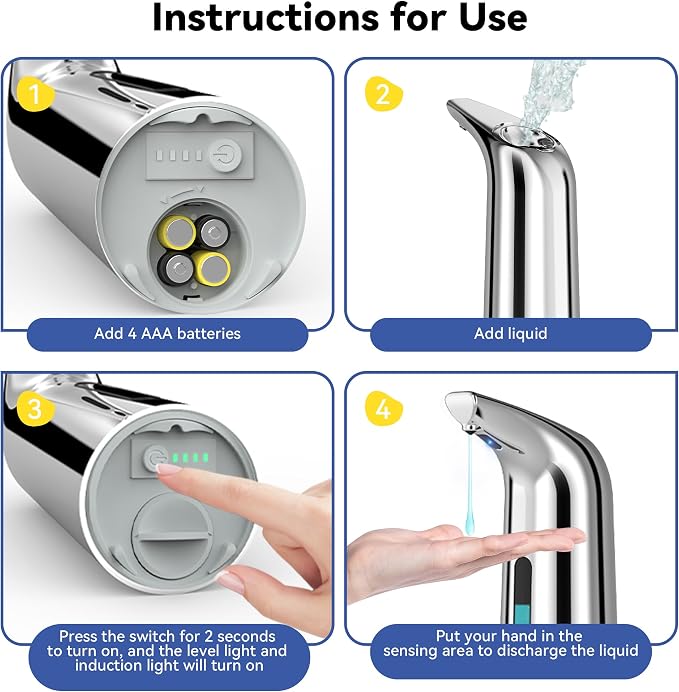 Instructions for Use

1

Add 4 AAA batteries

2

Add liquid

3

Press the switch for 2 seconds to turn on, and the level light and induction light will turn on

4

Put your hand in the sensing area to discharge the liquid