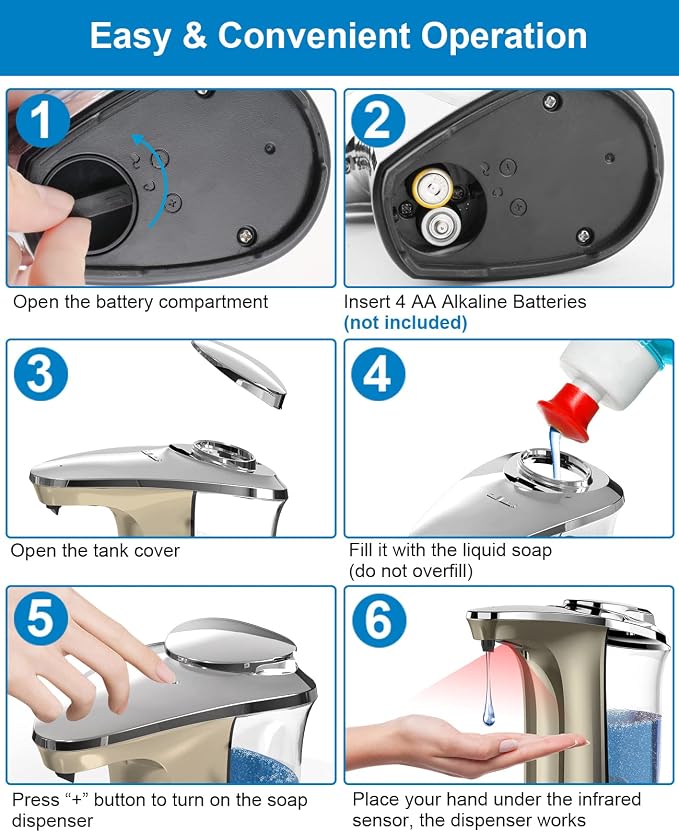 Easy & Convenient Operation

1

Open the battery compartment

2

Insert 4 AA Alkaline Batteries
(not included)

3

Open the tank cover

4

Fill it with the liquid soap
(do not overfill)

5

Press “+” button to turn on the soap dispenser

6

Place your hand under the infrared sensor, the dispenser works