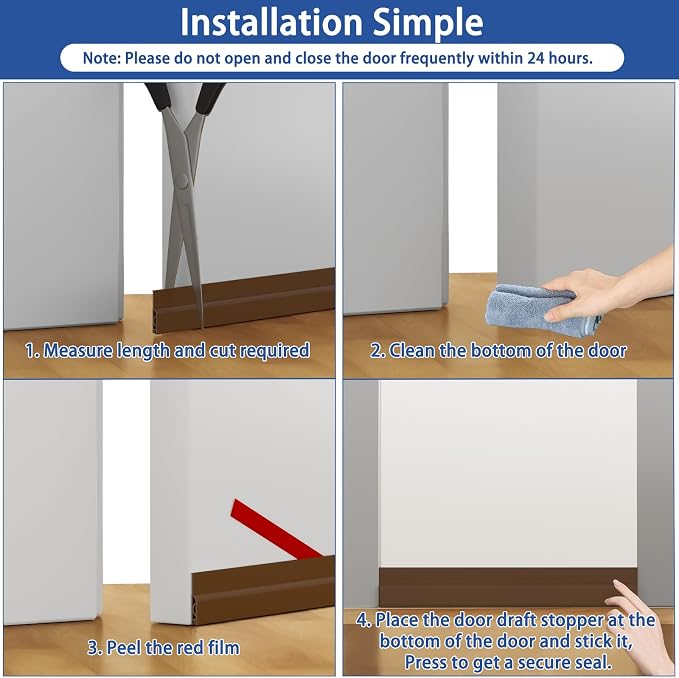 Installation Simple

Note: Please do not open and close the door frequently within 24 hours.

1. Measure length and cut required

2. Clean the bottom of the door

3. Peel the red film

4. Place the door draft stopper at the bottom of the door and stick it, Press to get a secure seal.