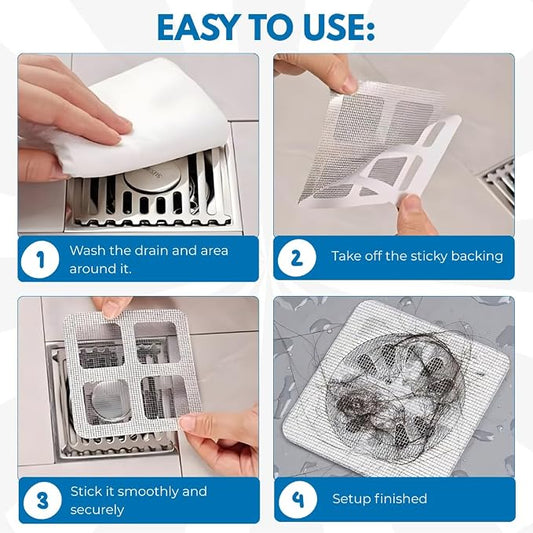 EASY TO USE:

1 Wash the drain and area around it.

2 Take off the sticky backing

3 Stick it smoothly and securely

4 Setup finished