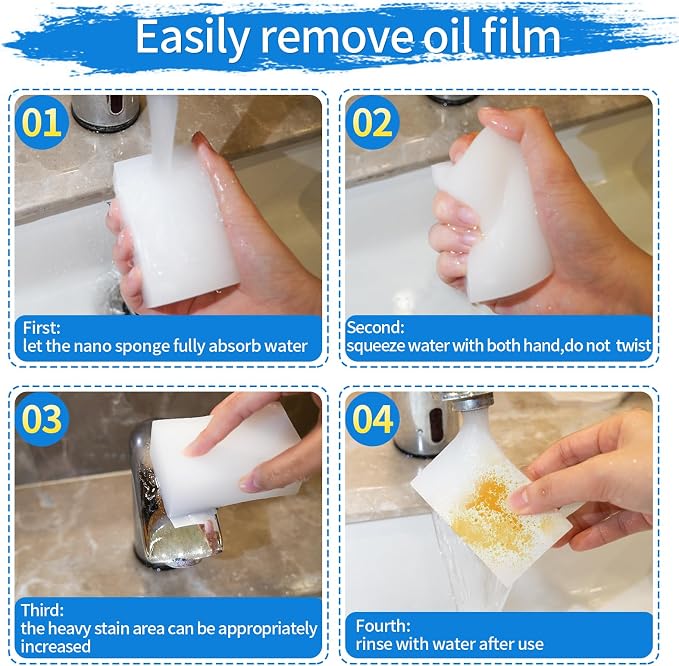 Easily remove oil film

01

First:
let the nano sponge fully absorb water

02

Second:
squeeze water with both hand,do not twist

03

Third:
the heavy stain area can be appropriately increased

04

Fourth:
rinse with water after use