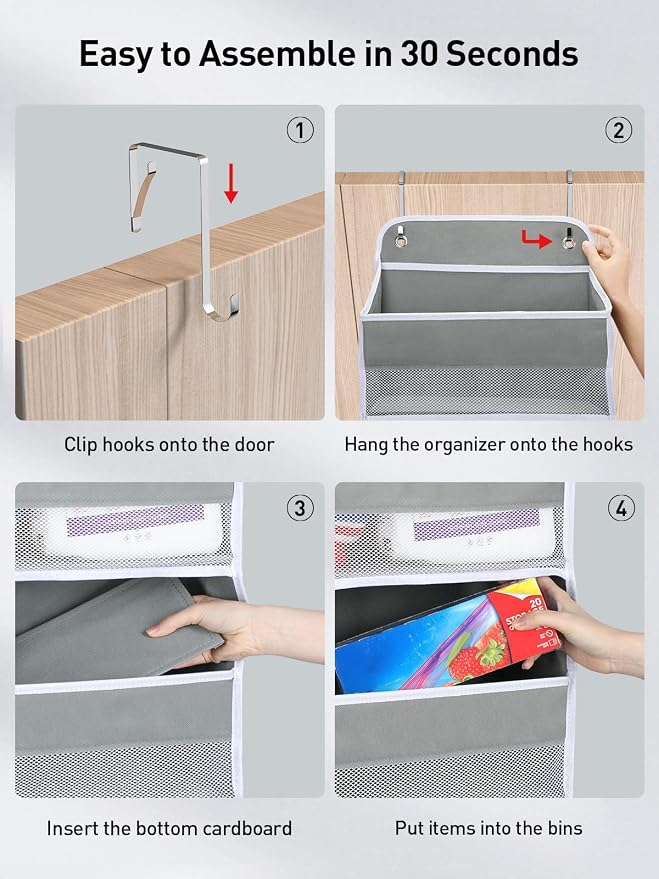 Easy to Assemble in 30 Seconds

①

Clip hooks onto the door

②

Hang the organizer onto the hooks

③

Insert the bottom cardboard

④

20 STORAGE

Put items into the bins