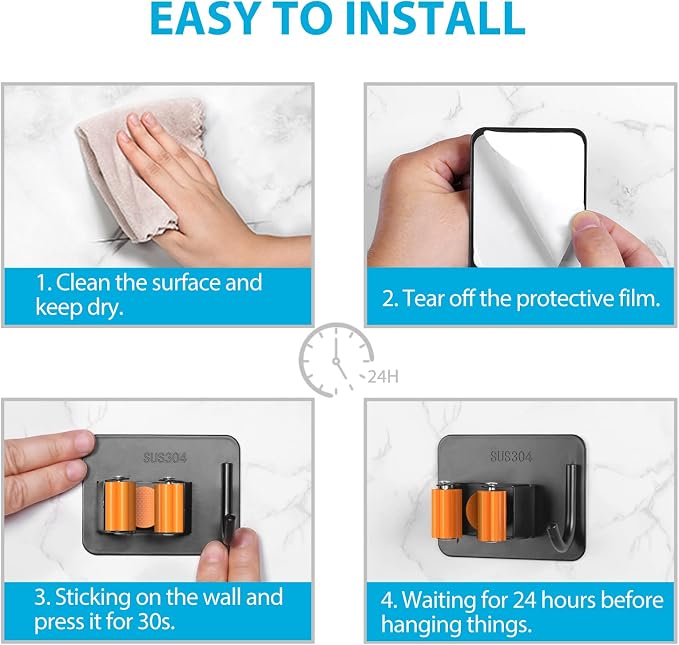 EASY TO INSTALL

1. Clean the surface and keep dry.

2. Tear off the protective film.

24H

SUS304

3. Sticking on the wall and press it for 30s.

SUS304

4. Waiting for 24 hours before hanging things.