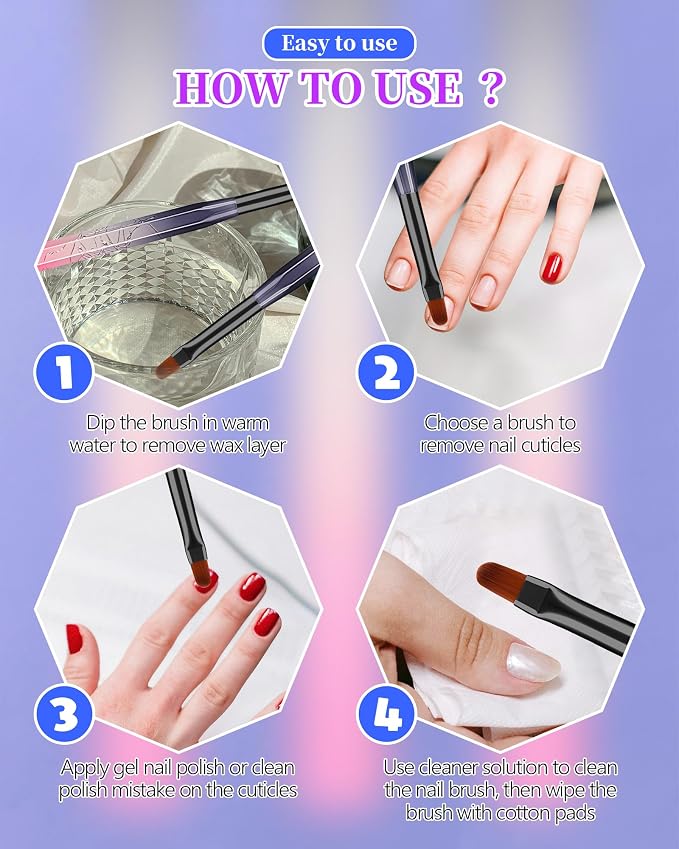 Easy to use

HOW TO USE ?

1

Dip the brush in warm water to remove wax layer

2

Choose a brush to remove nail cuticles

3

Apply gel nail polish or clean polish mistake on the cuticles

4

Use cleaner solution to clean the nail brush, then wipe the brush with cotton pads