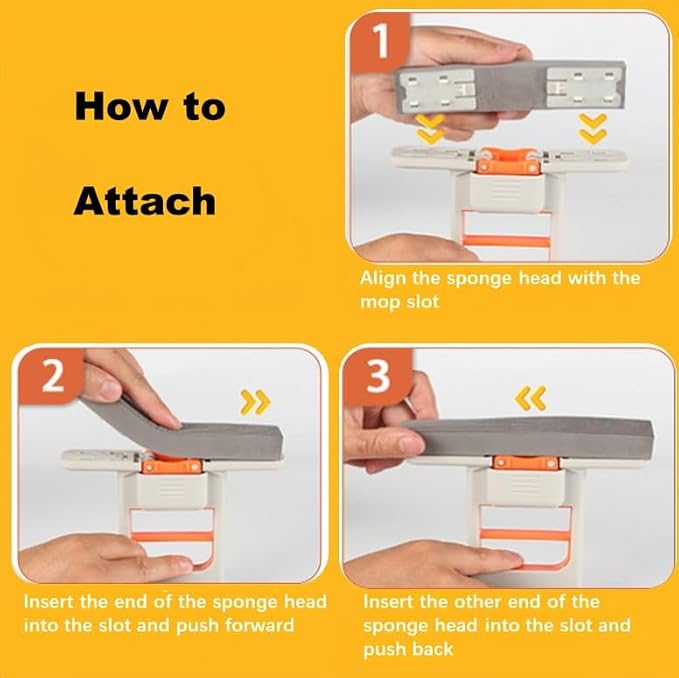 How to

Attach

1

Align the sponge head with the mop slot

2

Insert the end of the sponge head into the slot and push forward

3

Insert the other end of the sponge head into the slot and push back