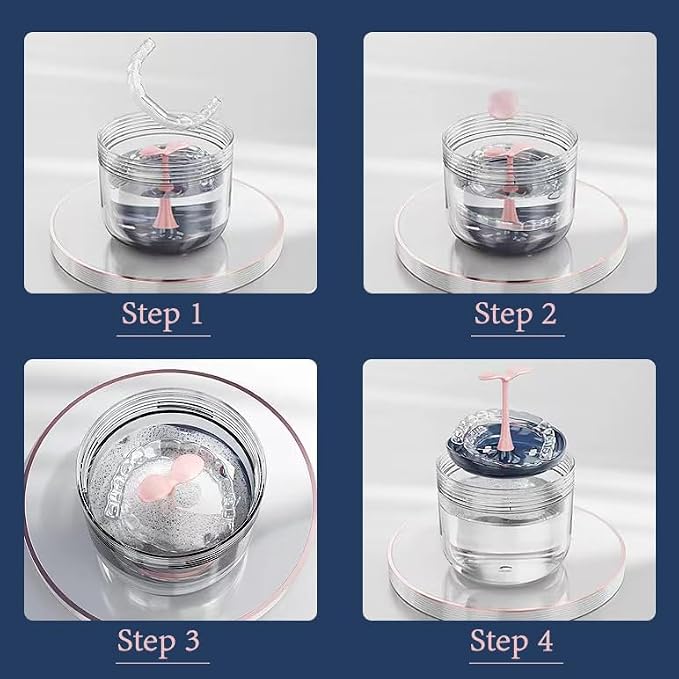 Step 1

Step 2

Step 3

Step 4