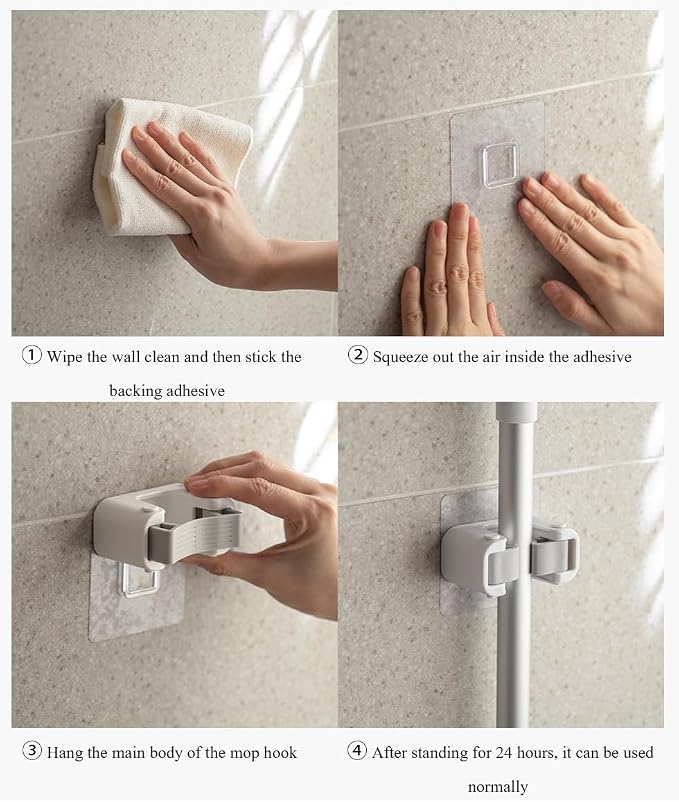 ① Wipe the wall clean and then stick the backing adhesive

② Squeeze out the air inside the adhesive

③ Hang the main body of the mop hook

④ After standing for 24 hours, it can be used normally