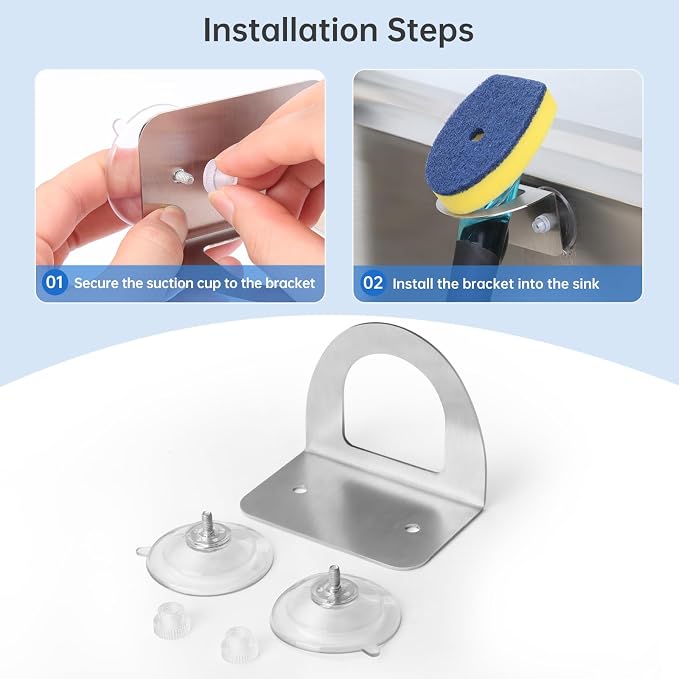 Installation Steps

01 Secure the suction cup to the bracket

02 Install the bracket into the sink