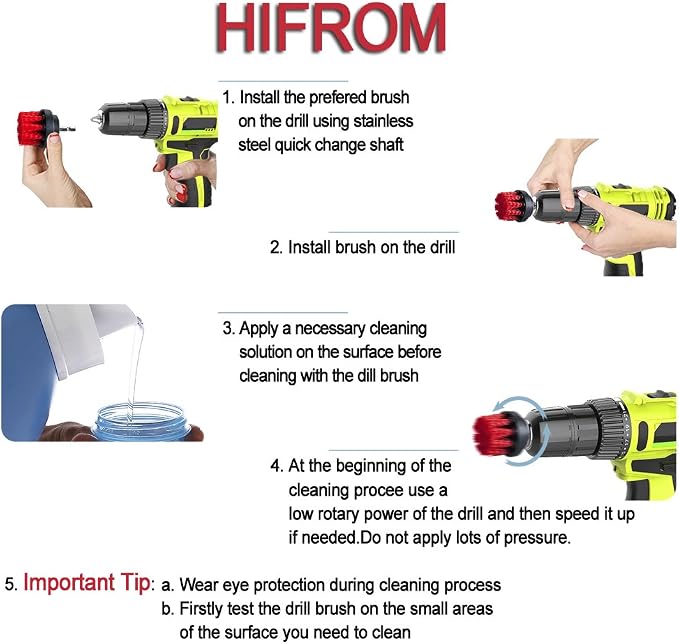 HIFROM

1. Install the prefered brush on the drill using stainless steel quick change shaft

2. Install brush on the drill

3. Apply a necessary cleaning solution on the surface before cleaning with the dill brush

4. At the beginning of the cleaning procee use a low rotary power of the drill and then speed it up if needed.Do not apply lots of pressure.

5. Important Tip: a. Wear eye protection during cleaning process
b. Firstly test the drill brush on the small areas of the surface you need to clean