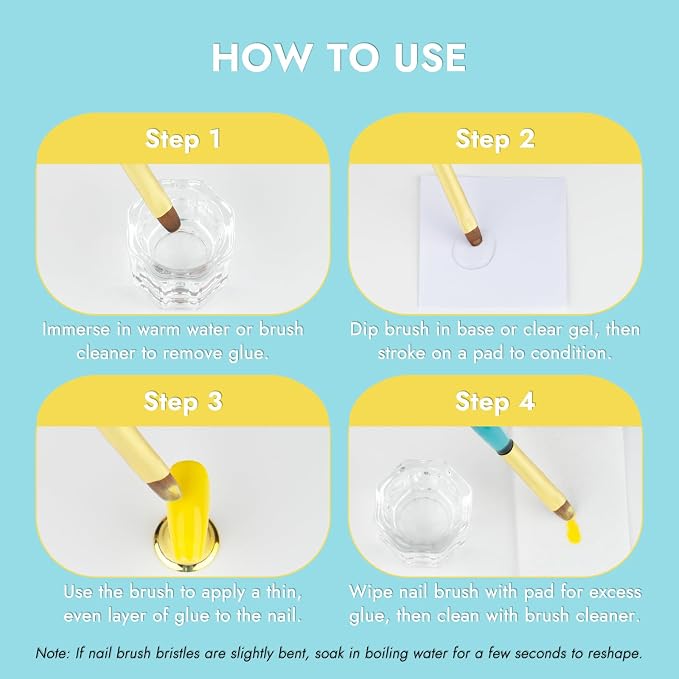 HOW TO USE

Step 1

Immerse in warm water or brush cleaner to remove glue.

Step 2

Dip brush in base or clear gel, then stroke on a pad to condition.

Step 3

Use the brush to apply a thin, even layer of glue to the nail.

Step 4

Wipe nail brush with pad for excess glue, then clean with brush cleaner.

Note: If nail brush bristles are slightly bent, soak in boiling water for a few seconds to reshape.