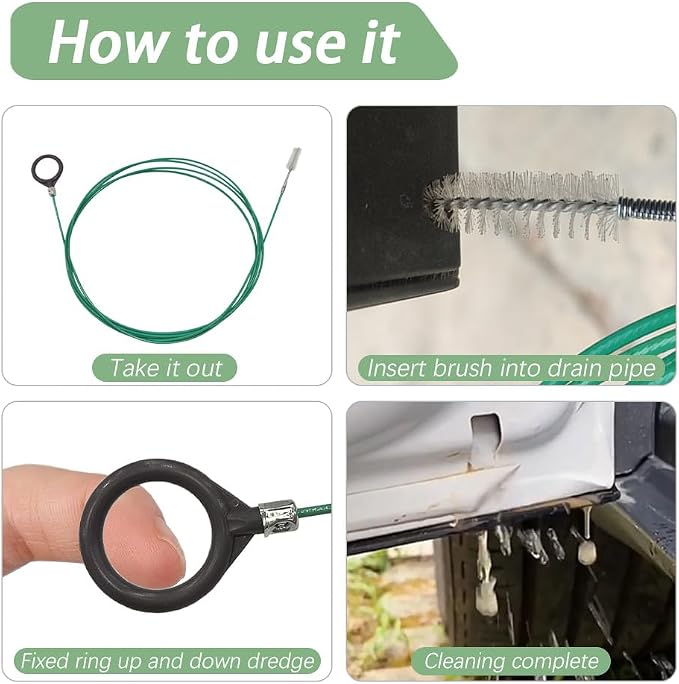 How to use it

Take it out

Insert brush into drain pipe

Fixed ring up and down dredge

Cleaning complete