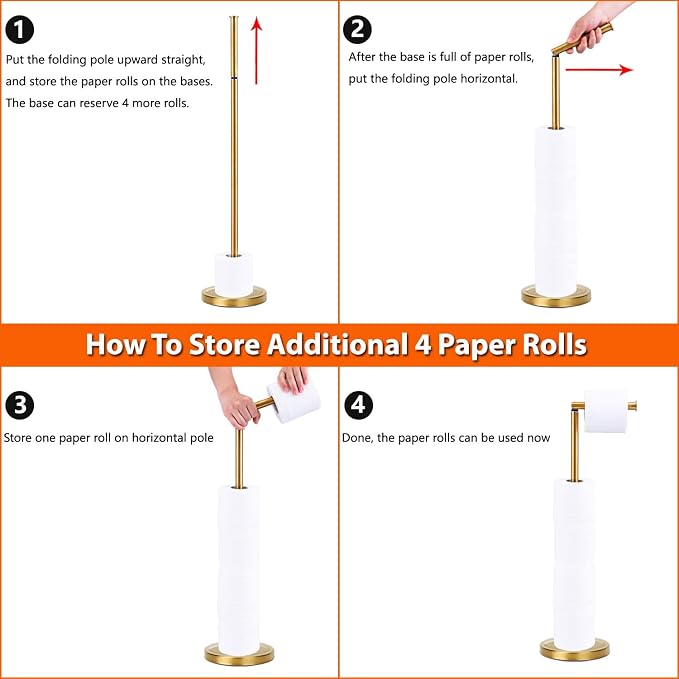 1
Put the folding pole upward straight, and store the paper rolls on the bases. The base can reserve 4 more rolls.

2
After the base is full of paper rolls, put the folding pole horizontal.

How To Store Additional 4 Paper Rolls

3
Store one paper roll on horizontal pole

4
Done, the paper rolls can be used now