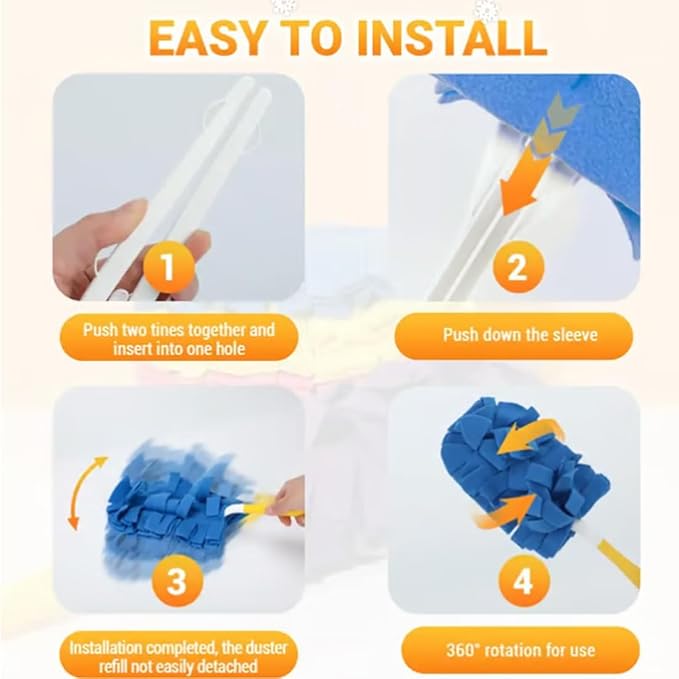 EASY TO INSTALL

1

Push two tines together and insert into one hole

2

Push down the sleeve

3

Installation completed, the duster refill not easily detached

4

360° rotation for use