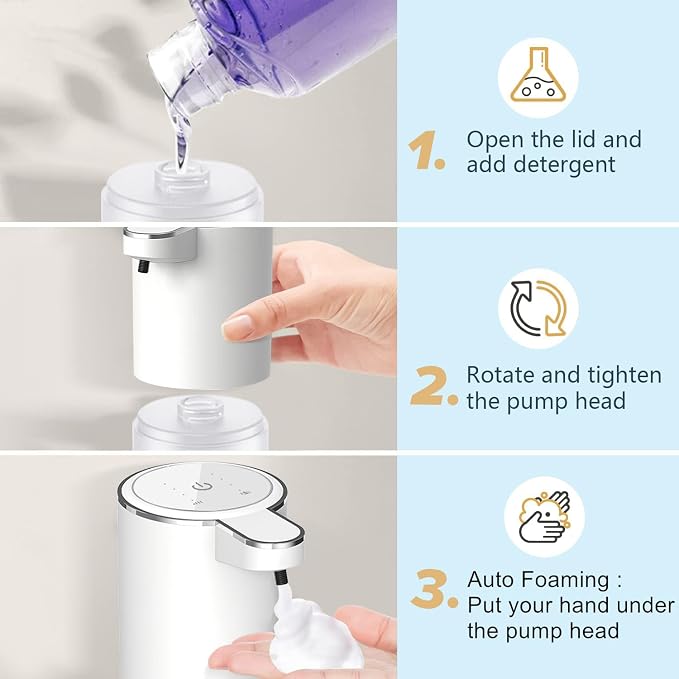 1. Open the lid and add detergent

2. Rotate and tighten the pump head

3. Auto Foaming : Put your hand under the pump head