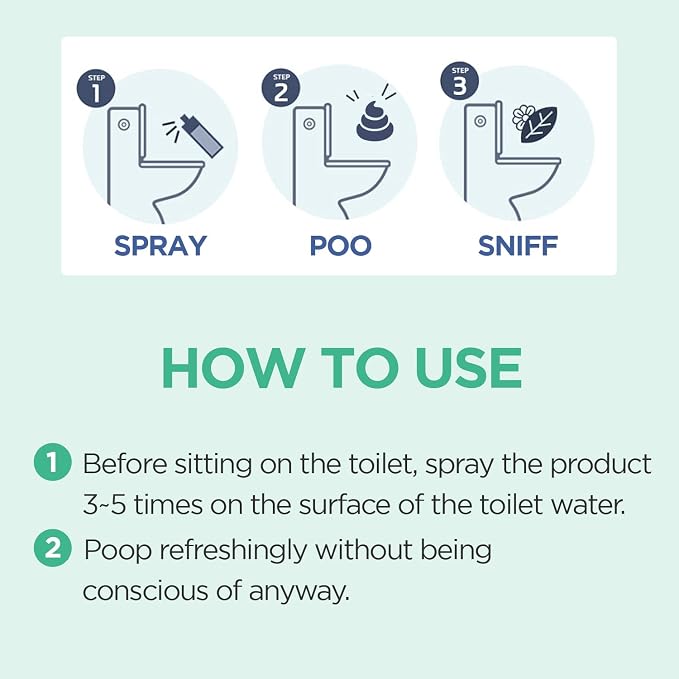 STEP 1
SPRAY

STEP 2
POO

STEP 3
SNIFF

HOW TO USE

1 Before sitting on the toilet, spray the product 3~5 times on the surface of the toilet water.

2 Poop refreshingly without being conscious of anyway.