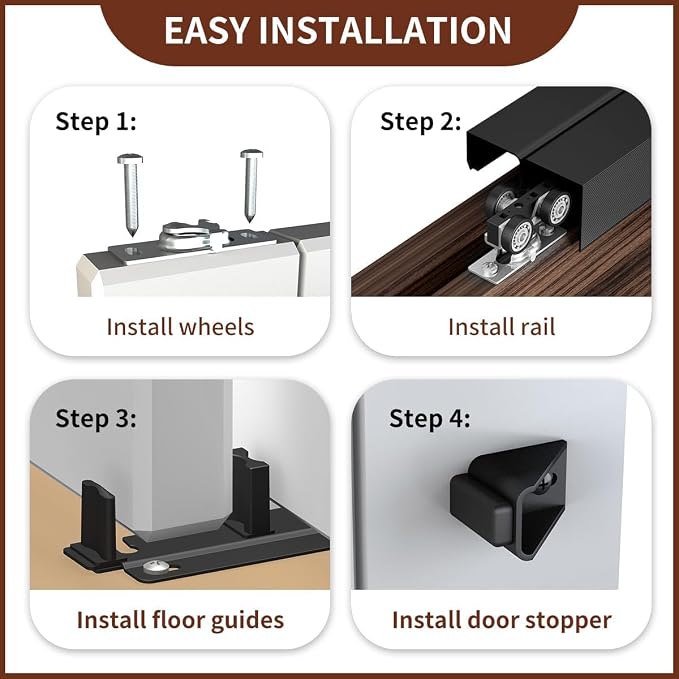 EASY INSTALLATION

Step 1:

Install wheels

Step 2:

Install rail

Step 3:

Install floor guides

Step 4:

Install door stopper