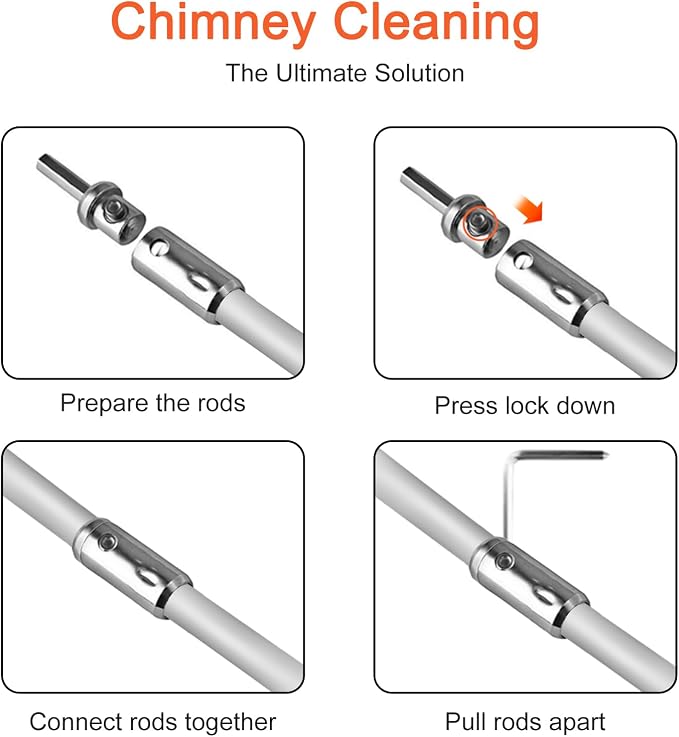 Chimney Cleaning

The Ultimate Solution

Prepare the rods

Press lock down

Connect rods together

Pull rods apart