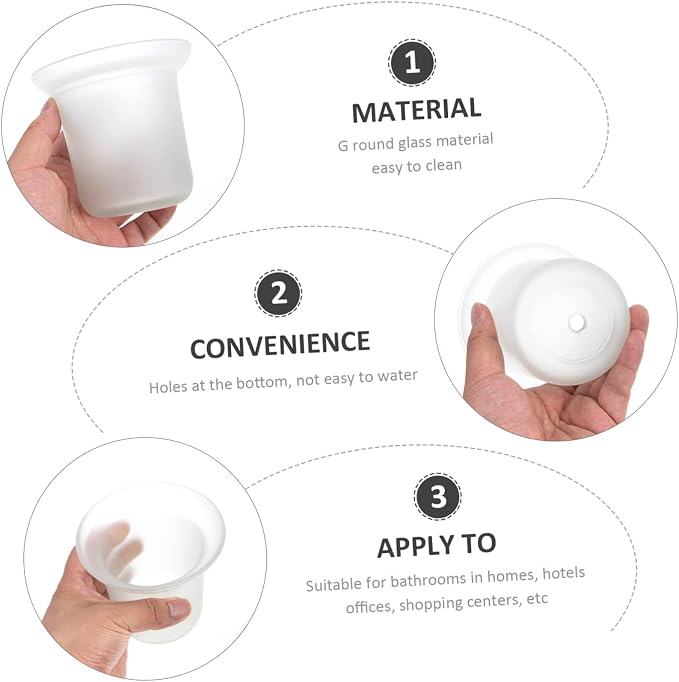 1
MATERIAL
G round glass material
easy to clean

2
CONVENIENCE
Holes at the bottom, not easy to water

3
APPLY TO
Suitable for bathrooms in homes, hotels
offices, shopping centers, etc