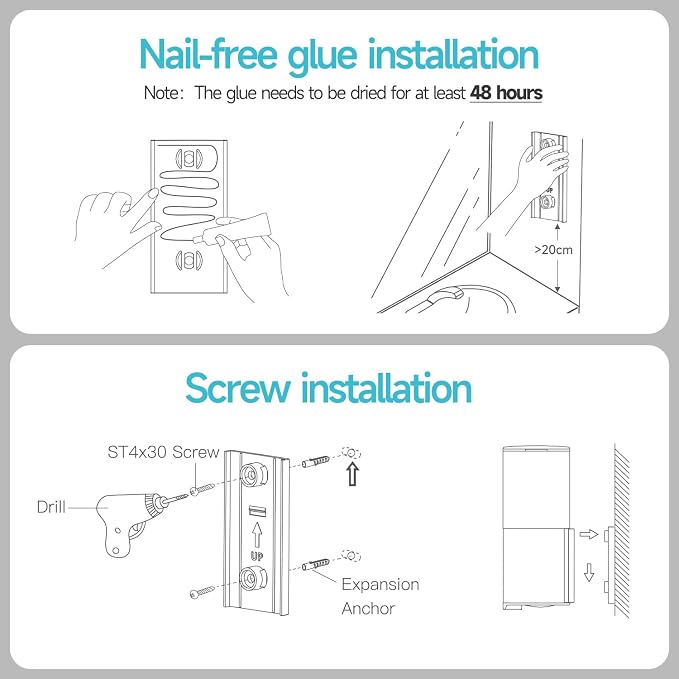 Nail-free glue installation

Note: The glue needs to be dried for at least 48 hours

UP

>20cm

Screw installation

ST4x30 Screw

Drill

UP

Expansion Anchor