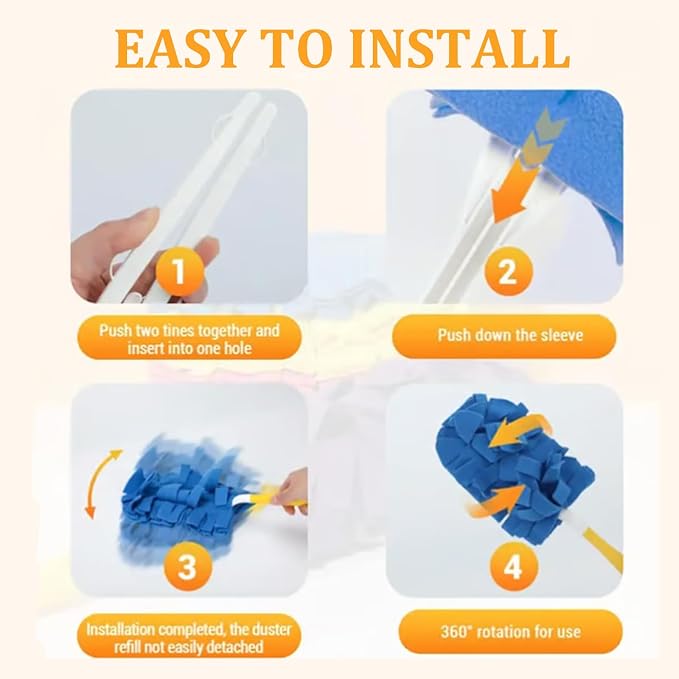 EASY TO INSTALL

1

Push two tines together and insert into one hole

2

Push down the sleeve

3

Installation completed, the duster refill not easily detached

4

360° rotation for use