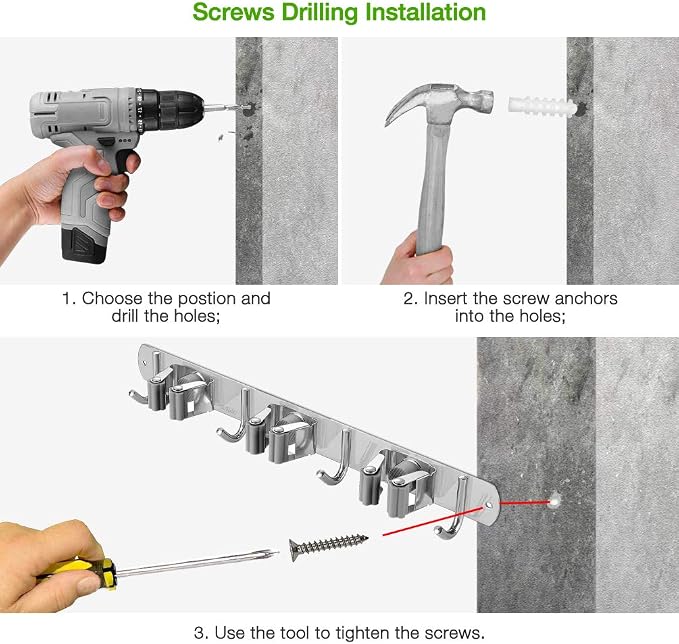 Screws Drilling Installation

1. Choose the postion and drill the holes;

2. Insert the screw anchors into the holes;

3. Use the tool to tighten the screws.