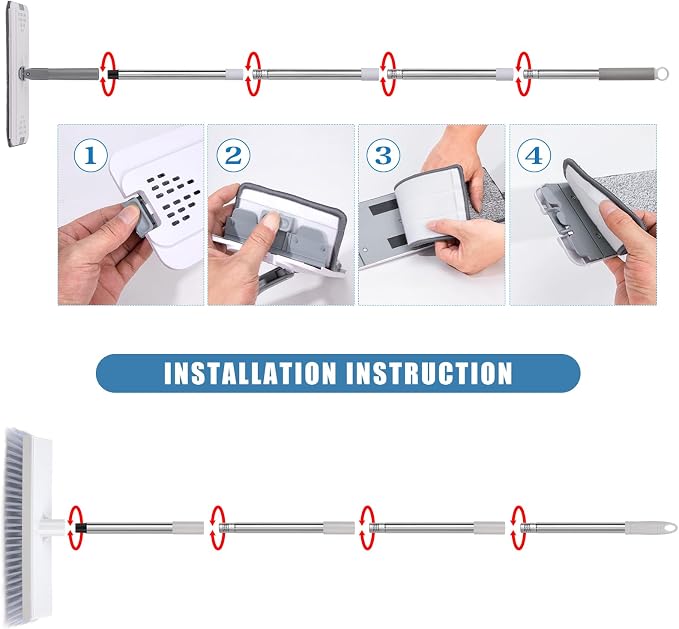 1

2

3

4

INSTALLATION INSTRUCTION