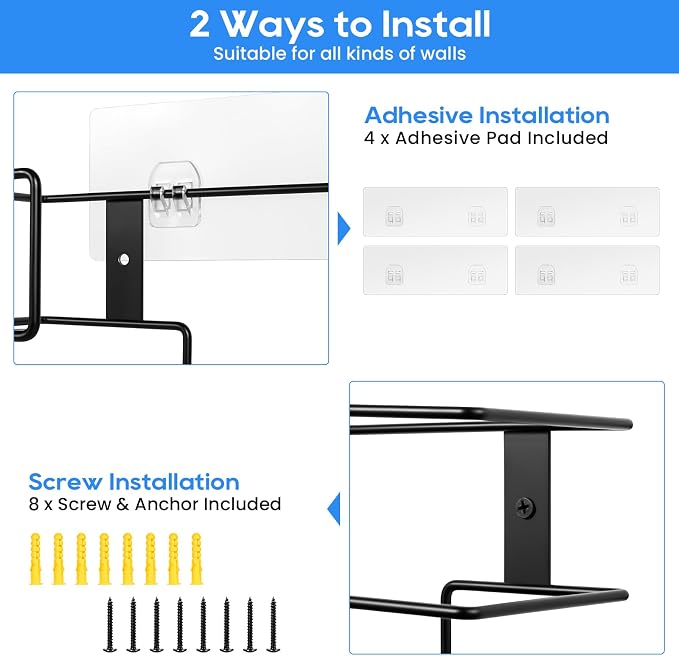 2 Ways to Install
Suitable for all kinds of walls

Adhesive Installation
4 x Adhesive Pad Included

Screw Installation
8 x Screw & Anchor Included