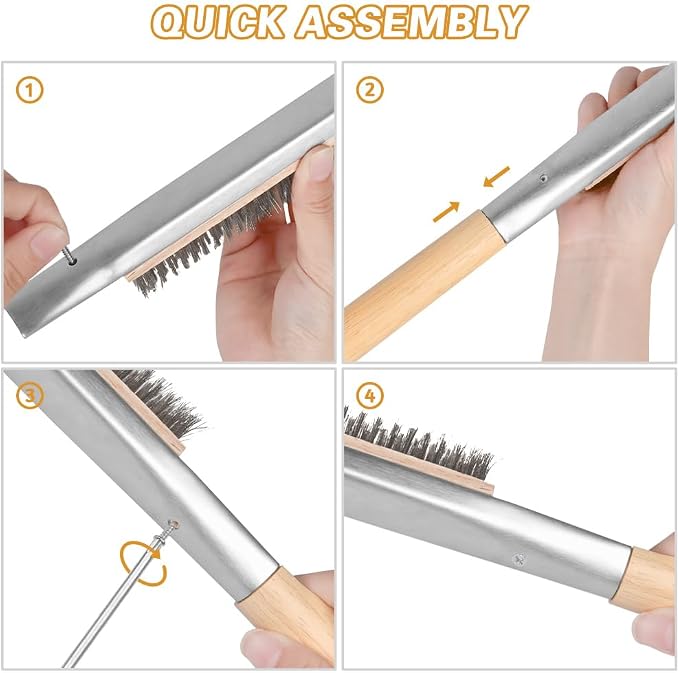 QUICK ASSEMBLY

1

2

3

4