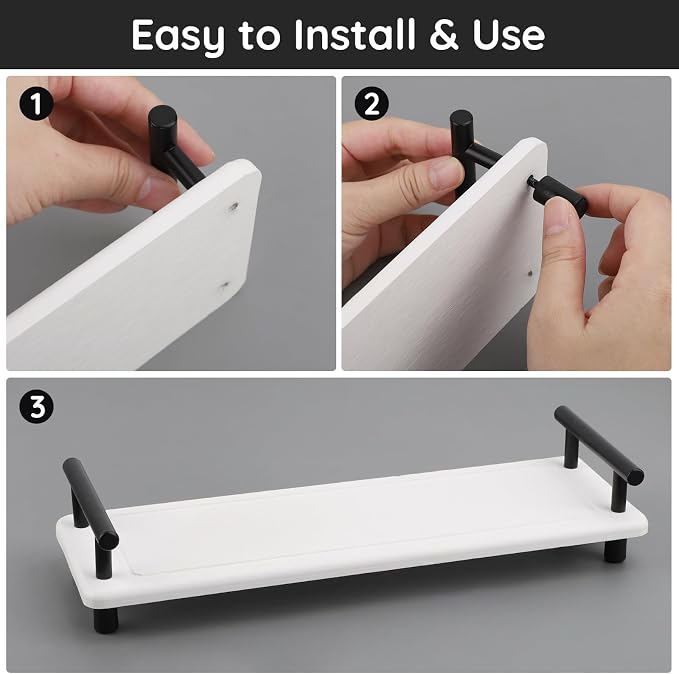 Easy to Install & Use

1

2

3