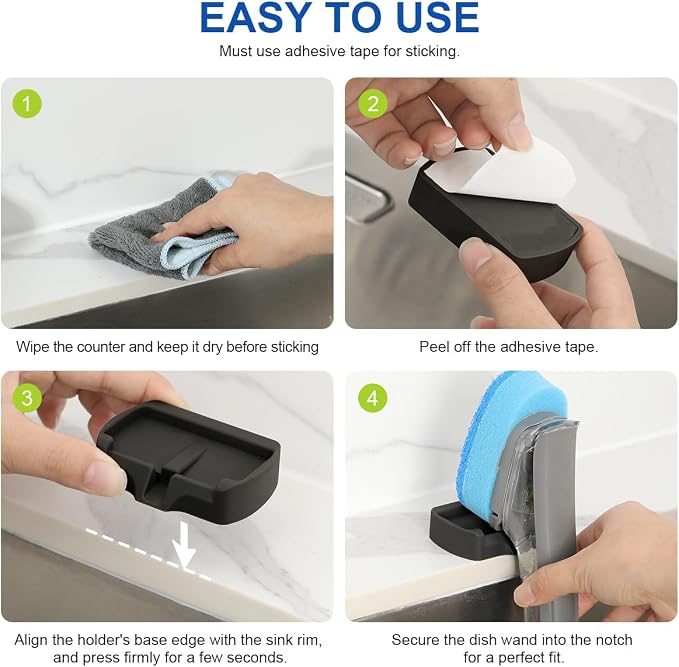 EASY TO USE

Must use adhesive tape for sticking.

1

Wipe the counter and keep it dry before sticking

2

Peel off the adhesive tape.

3

Align the holder's base edge with the sink rim, and press firmly for a few seconds.

4

Secure the dish wand into the notch for a perfect fit.