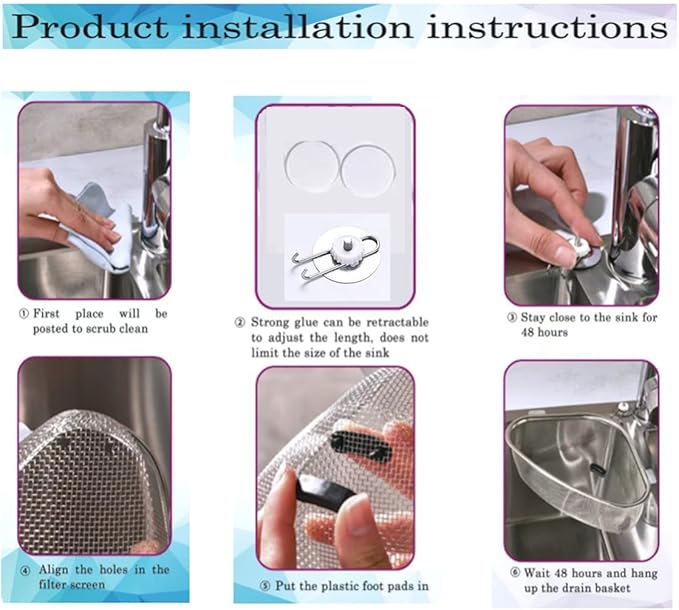 Product installation instructions

① First place will be posted to scrub clean

② Strong glue can be retractable to adjust the length, does not limit the size of the sink

③ Stay close to the sink for 48 hours

④ Align the holes in the filter screen

⑤ Put the plastic foot pads in

⑥ Wait 48 hours and hang up the drain basket