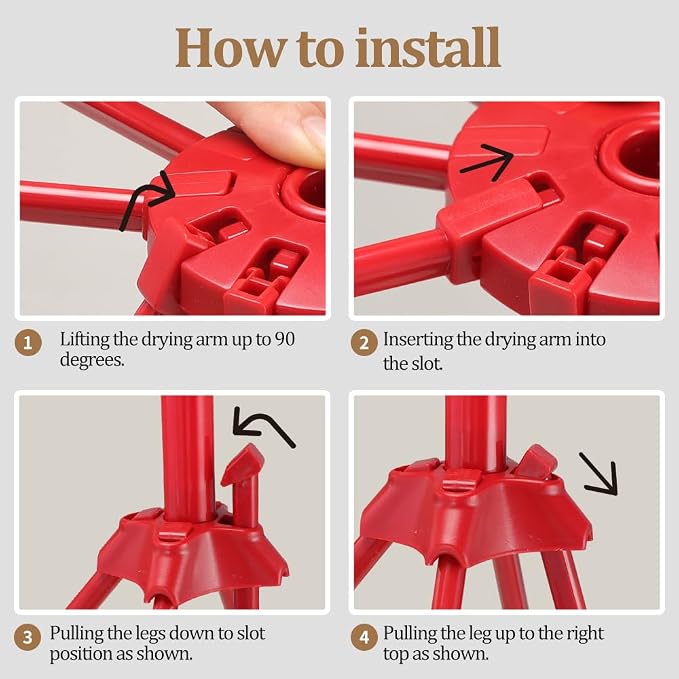 How to install

1 Lifting the drying arm up to 90 degrees.

2 Inserting the drying arm into the slot.

3 Pulling the legs down to slot position as shown.

4 Pulling the leg up to the right top as shown.