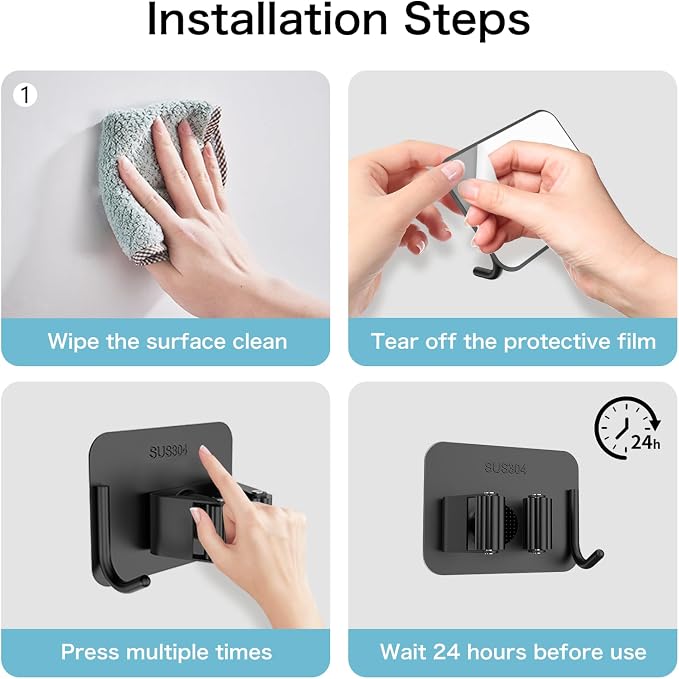 Installation Steps

1

Wipe the surface clean

Tear off the protective film

SUS304

Press multiple times

24h

SUS304

Wait 24 hours before use