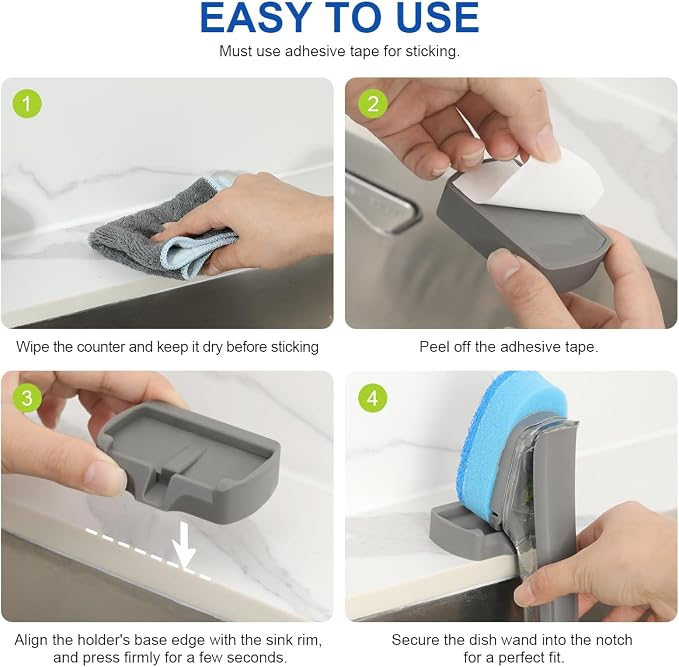 EASY TO USE

Must use adhesive tape for sticking.

1

Wipe the counter and keep it dry before sticking

2

Peel off the adhesive tape.

3

Align the holder's base edge with the sink rim, and press firmly for a few seconds.

4

Secure the dish wand into the notch for a perfect fit.