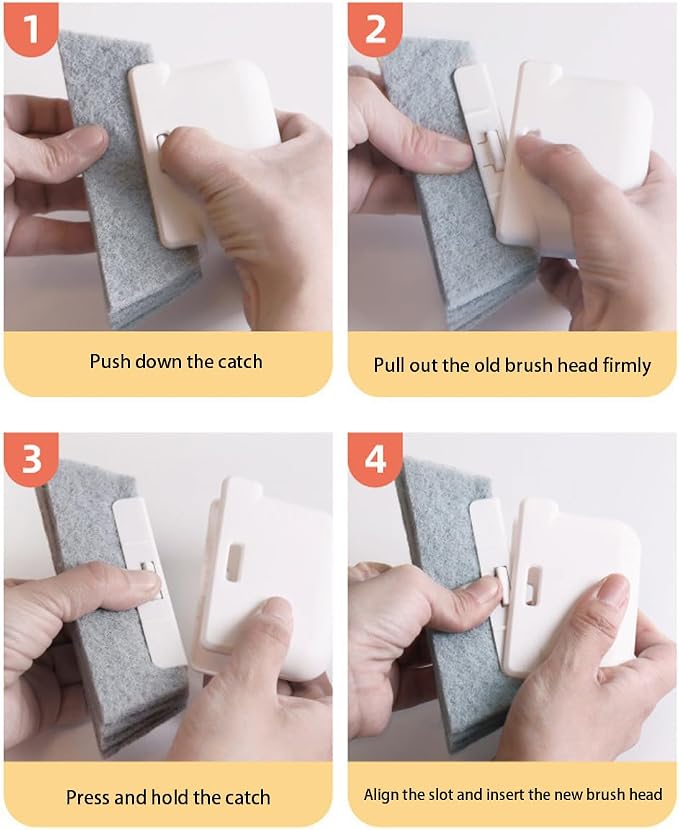 1

Push down the catch

2

Pull out the old brush head firmly

3

Press and hold the catch

4

Align the slot and insert the new brush head