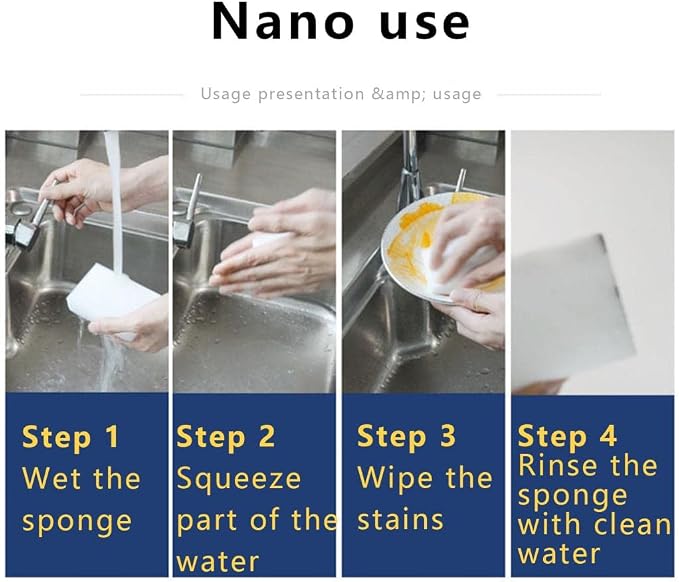 Nano use

Usage presentation &amp; usage

Step 1
Wet the sponge

Step 2
Squeeze part of the water

Step 3
Wipe the stains

Step 4
Rinse the sponge with clean water