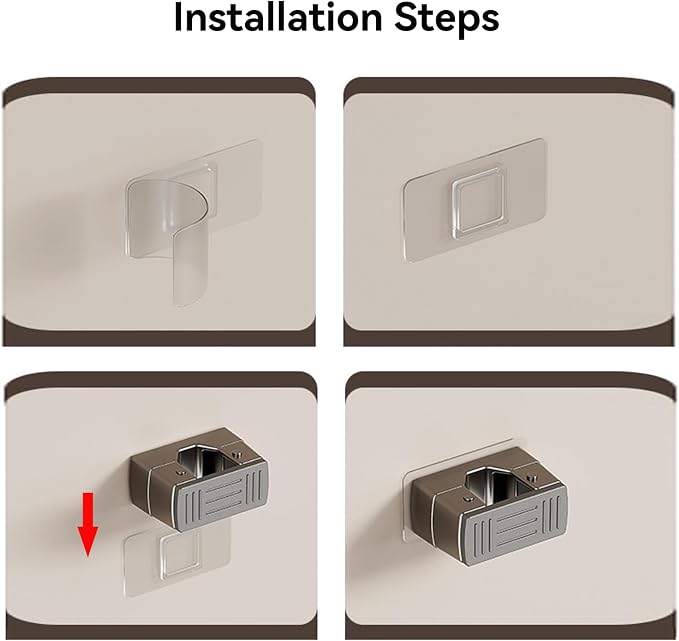 Installation Steps