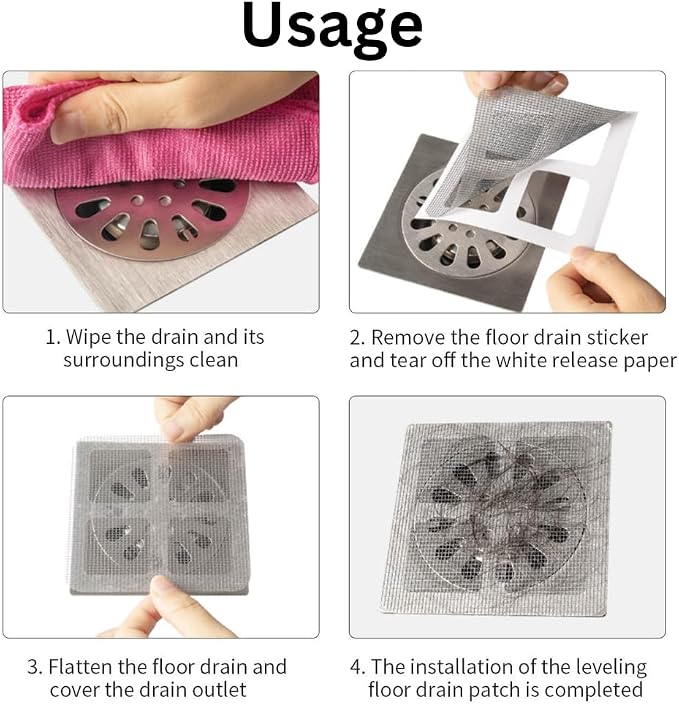 Usage

1. Wipe the drain and its surroundings clean

2. Remove the floor drain sticker and tear off the white release paper

3. Flatten the floor drain and cover the drain outlet

4. The installation of the leveling floor drain patch is completed