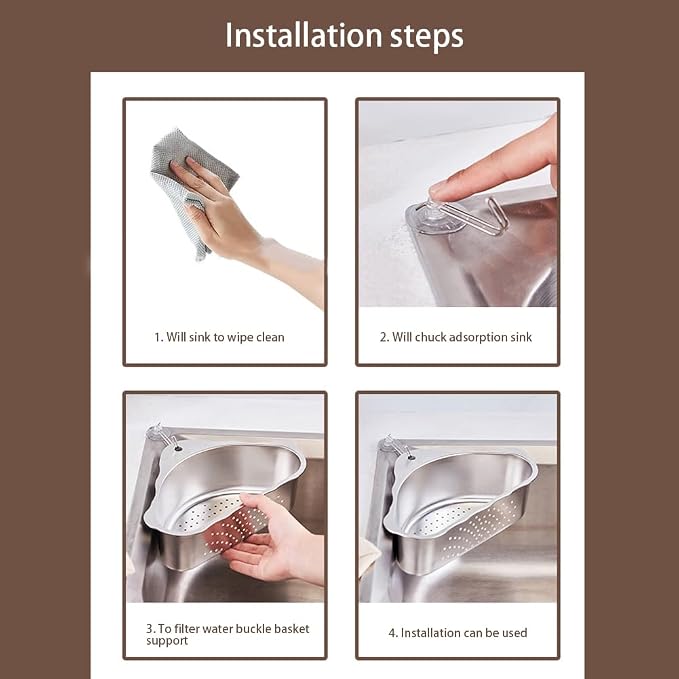 Installation steps

1. Will sink to wipe clean

2. Will chuck adsorption sink

3. To filter water buckle basket support

4. Installation can be used