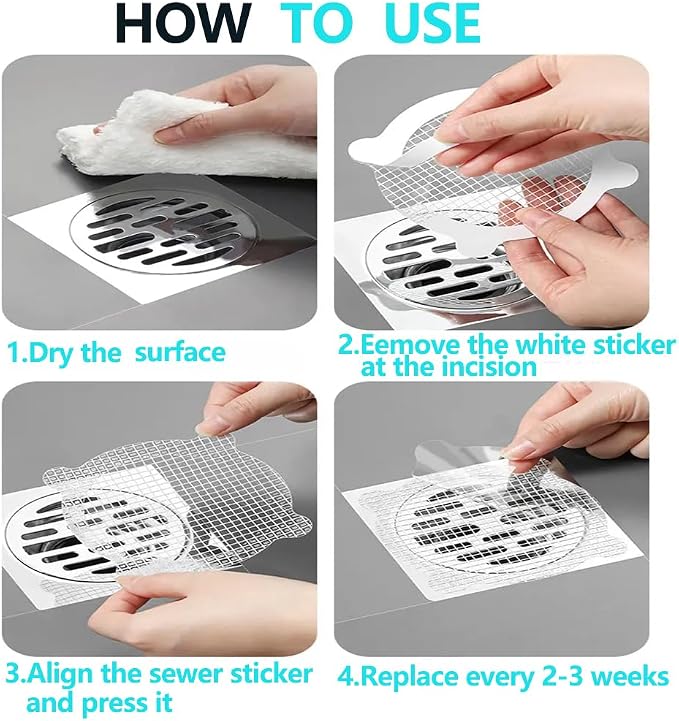 HOW TO USE

1.Dry the surface

2.Eemove the white sticker at the incision

3.Align the sewer sticker and press it

4.Replace every 2-3 weeks