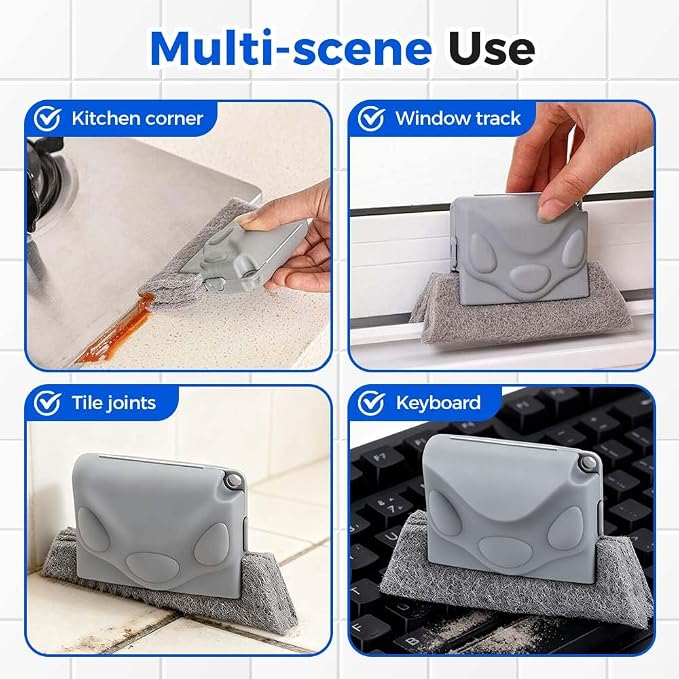 Multi-scene Use

Kitchen corner

Window track

Tile joints

Keyboard