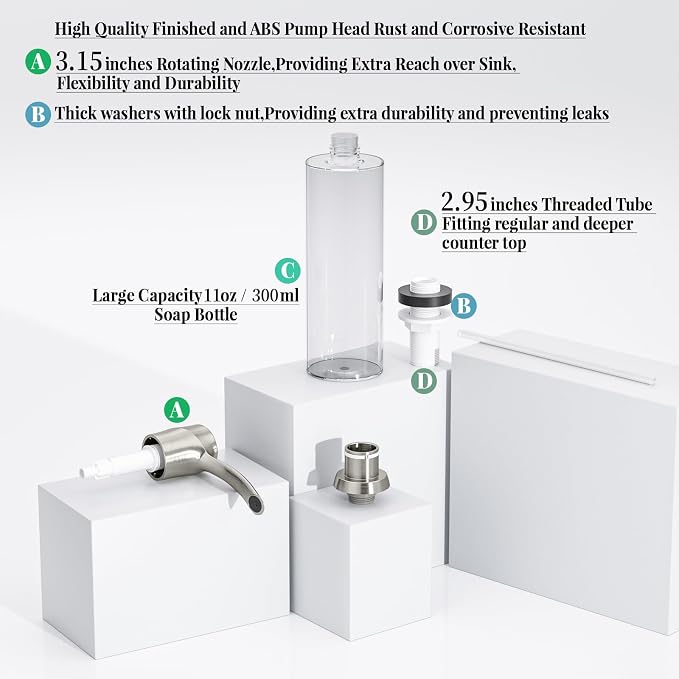 High Quality Finished and ABS Pump Head Rust and Corrosive Resistant

A 3.15 inches Rotating Nozzle,Providing Extra Reach over Sink, Flexibility and Durability

B Thick washers with lock nut,Providing extra durability and preventing leaks

2.95 inches Threaded Tube
D Fitting regular and deeper counter top

C
Large Capacity 11oz / 300ml Soap Bottle

B

D

A