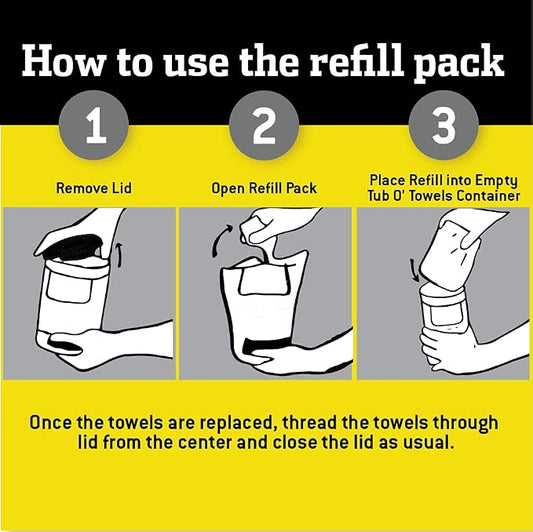 How to use the refill pack

1

Remove Lid

2

Open Refill Pack

3

Place Refill into Empty Tub O' Towels Container

Once the towels are replaced, thread the towels through lid from the center and close the lid as usual.