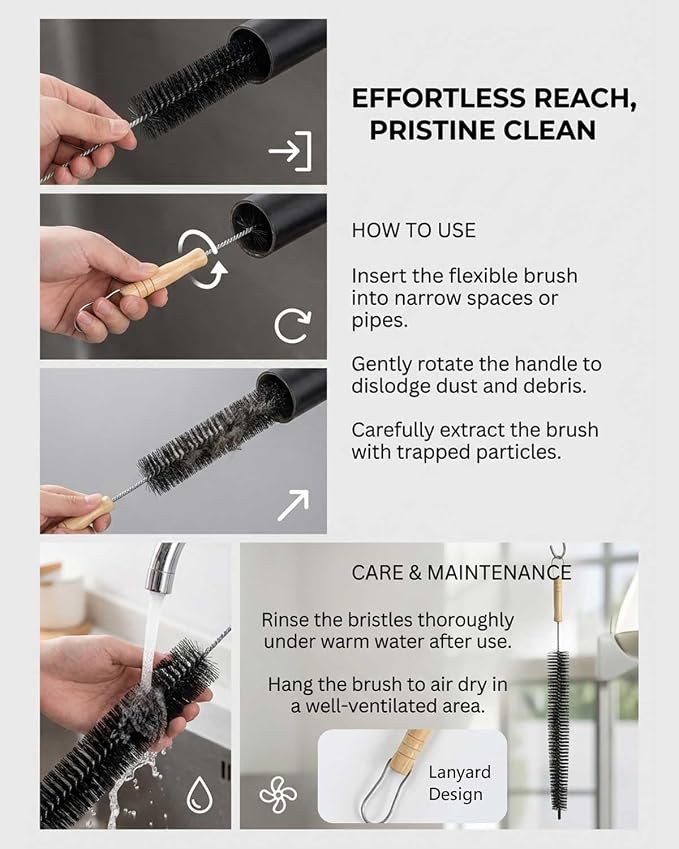 EFFORTLESS REACH, PRISTINE CLEAN

HOW TO USE

Insert the flexible brush into narrow spaces or pipes.

Gently rotate the handle to dislodge dust and debris.

Carefully extract the brush with trapped particles.

CARE & MAINTENANCE

Rinse the bristles thoroughly under warm water after use.

Hang the brush to air dry in a well-ventilated area.

Lanyard Design