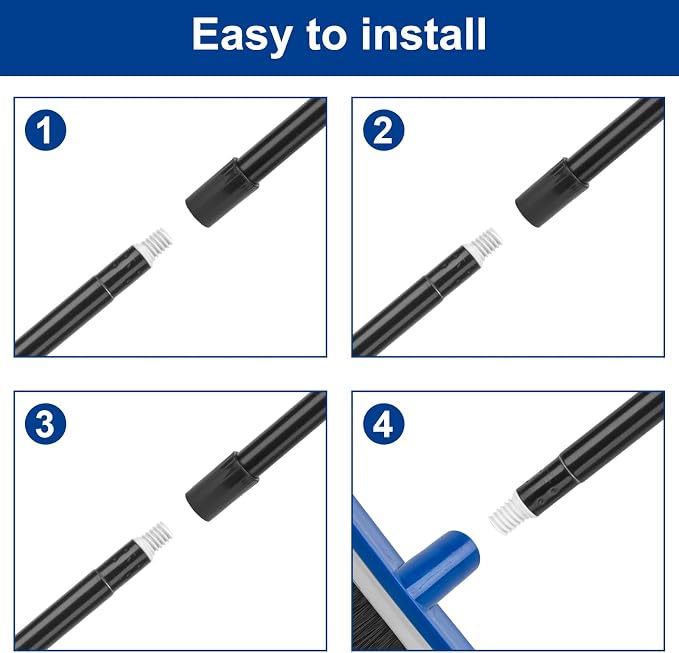 Easy to install

1

2

3

4